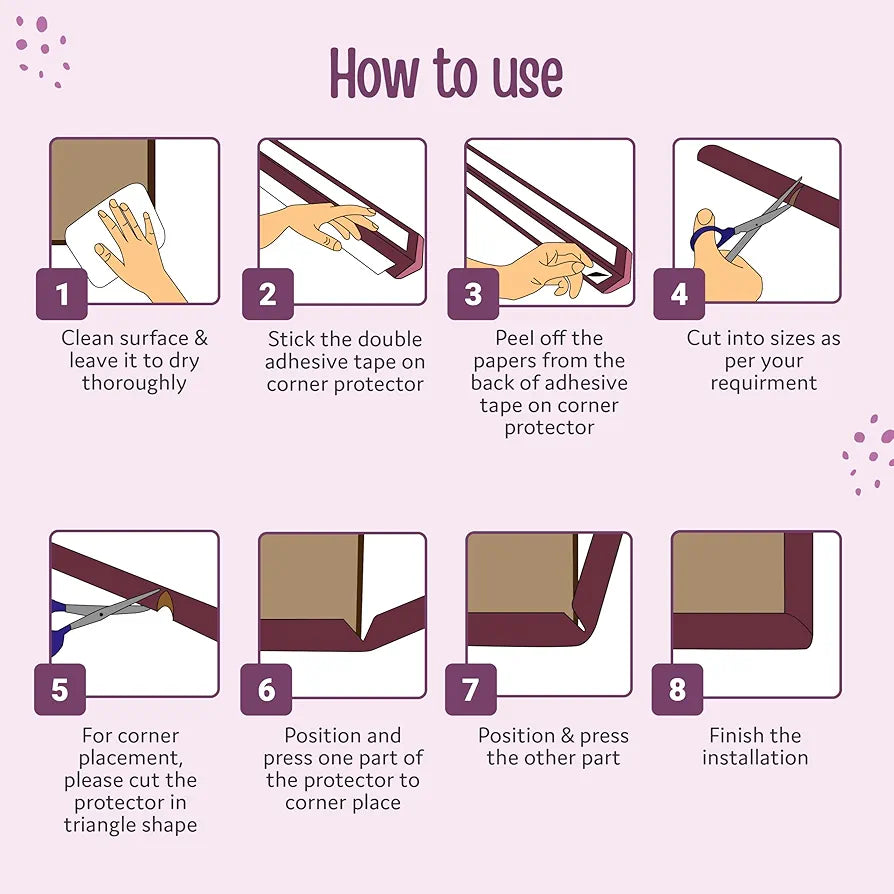 How to use

1
Clean surface & leave it to dry thoroughly

2
Stick the double adhesive tape on corner protector

3
Peel off the papers from the back of adhesive tape on corner protector

4
Cut into sizes as per your requirment

5
For corner placement, please cut the protector in triangle shape

6
Position and press one part of the protector to corner place

7
Position & press the other part

8
Finish the installation